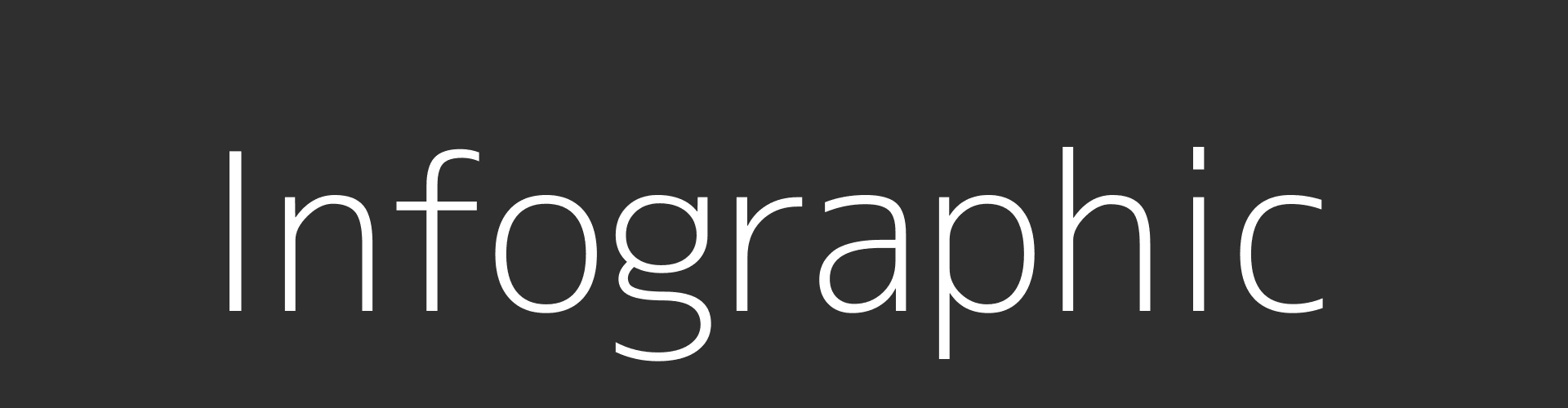 Infographic