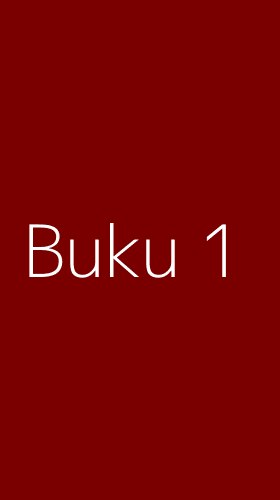 Buku 1