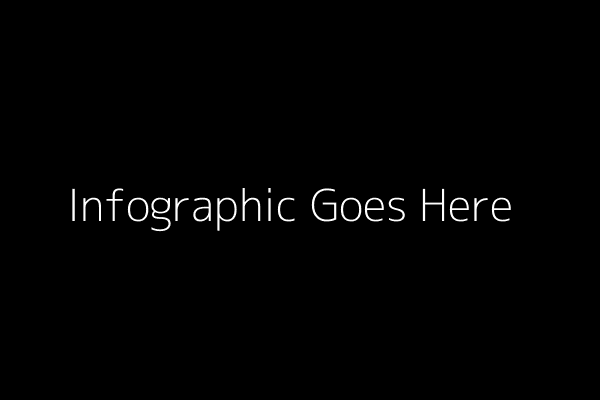 Infographic Goes Here