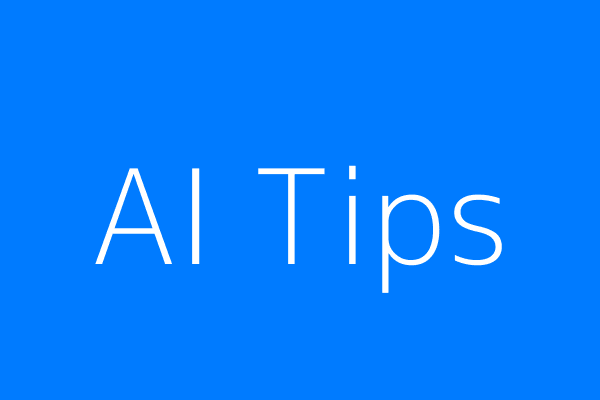 AI Tips