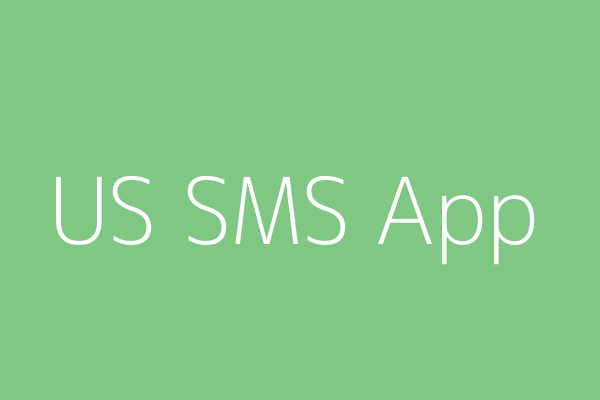 US SMS App