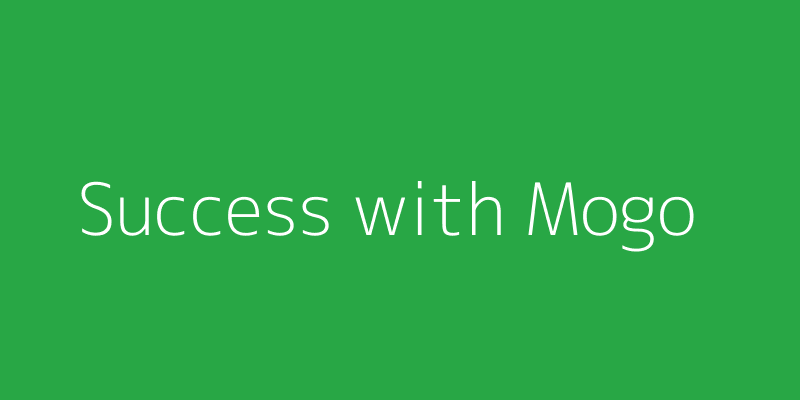 Success with Mogo