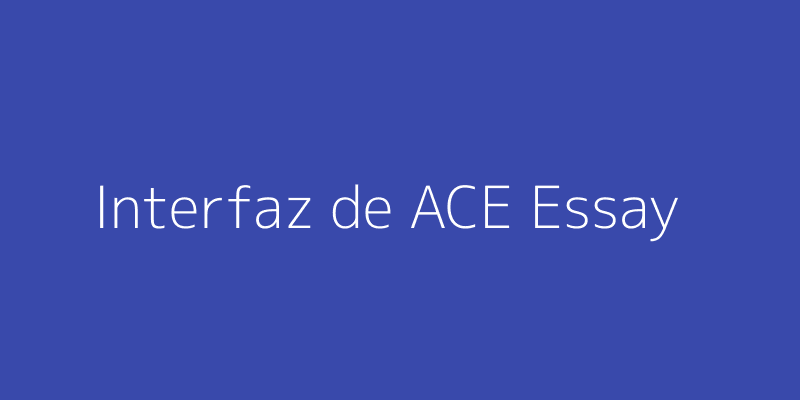 Interfaz de ACE Essay