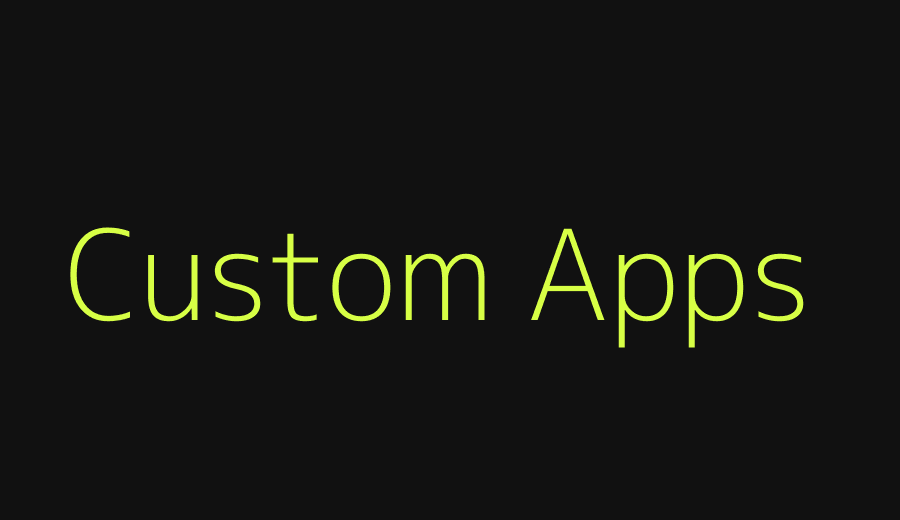 Custom Apps